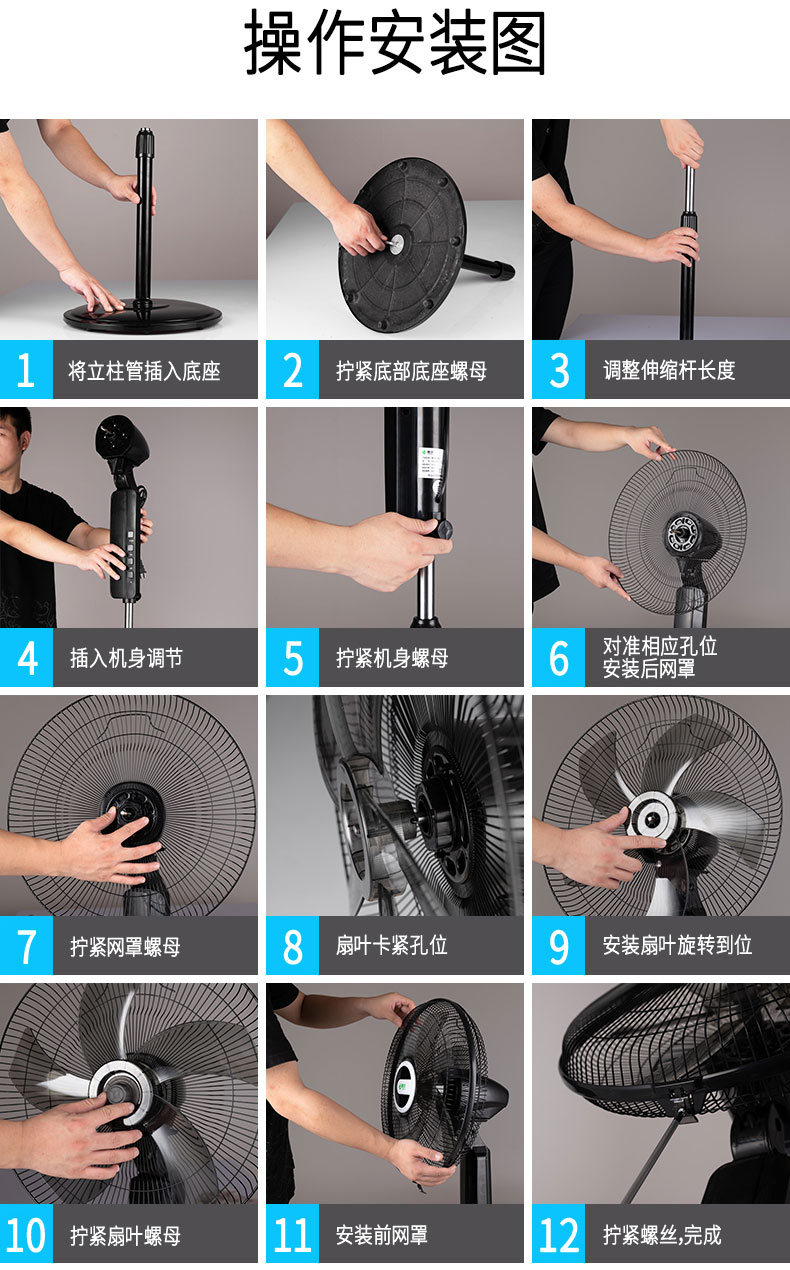 操作安装图

1 将立柱管插入底座

2 拧紧底部底座螺母

3 调整伸缩杆长度

4 插入机身调节

5 拧紧机身螺母

6 对准相应孔位 安装后网罩

7 拧紧网罩螺母

8 扇叶卡紧孔位

9 安装扇叶旋转到位

10 拧紧扇叶螺母

11 安装前网罩

12 拧紧螺丝,完成